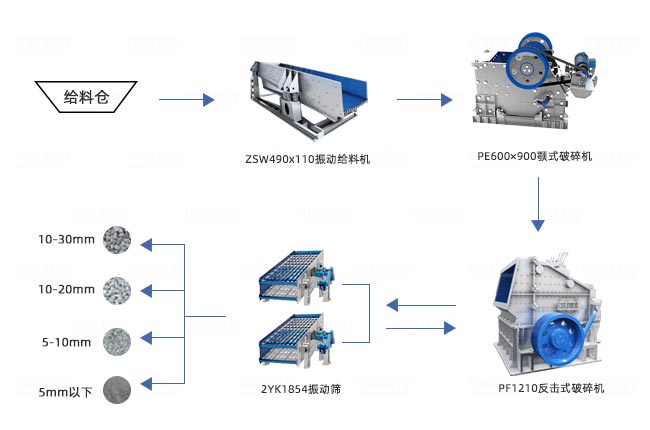 给料仓

ZSW490x110振动给料机

PE600×900颚式破碎机

PF1210反击式破碎机

2YK1854振动筛

10-30mm

10-20mm

5-10mm

5mm以下